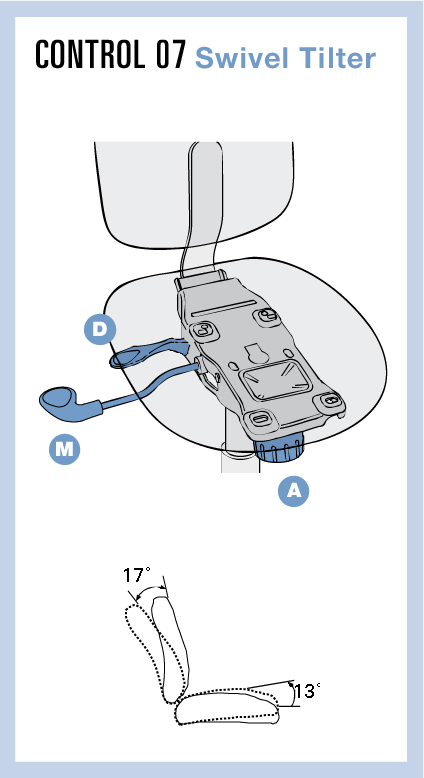 CONTROL 07 Swivel Tilter

D

M

A

17°

13°