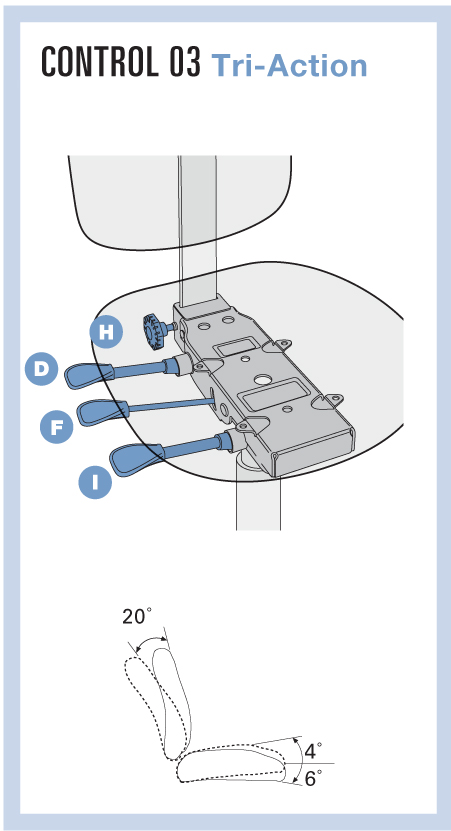 CONTROL 03 Tri-Action

H

D

F

I

20°

4°

6°